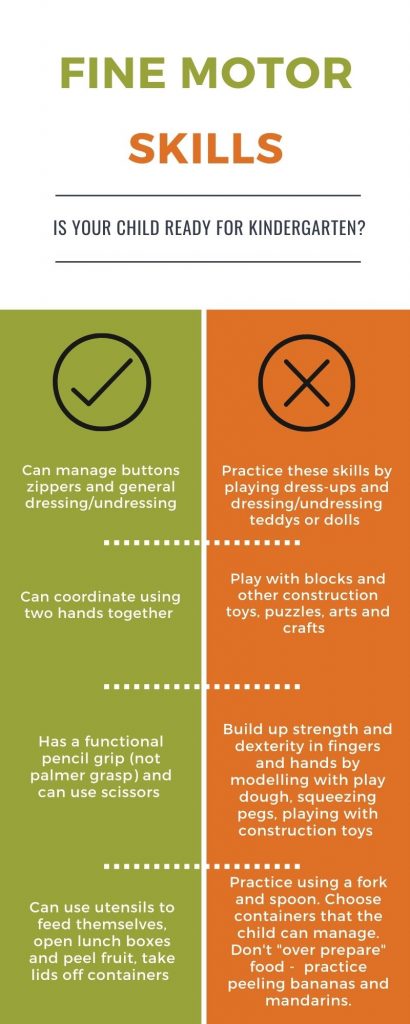 FINE MOTOR

SKILLS

IS YOUR CHILD READY FOR KINDERGARTEN?

Can manage buttons zippers and general dressing/undressing

Can coordinate using two hands together

Has a functional pencil grip (not palmer grasp) and can use scissors

Can use utensils to feed themselves, open lunch boxes and peel fruit, take lids off containers

Practice these skills by playing dress-ups and dressing/undressing teddys or dolls

Play with blocks and other construction toys, puzzles, arts and crafts

Build up strength and dexterity in fingers and hands by modelling with play dough, squeezing pegs, playing with construction toys

Practice using a fork and spoon. Choose containers that the child can manage. Don't "over prepare" food - practice peeling bananas and mandarins.